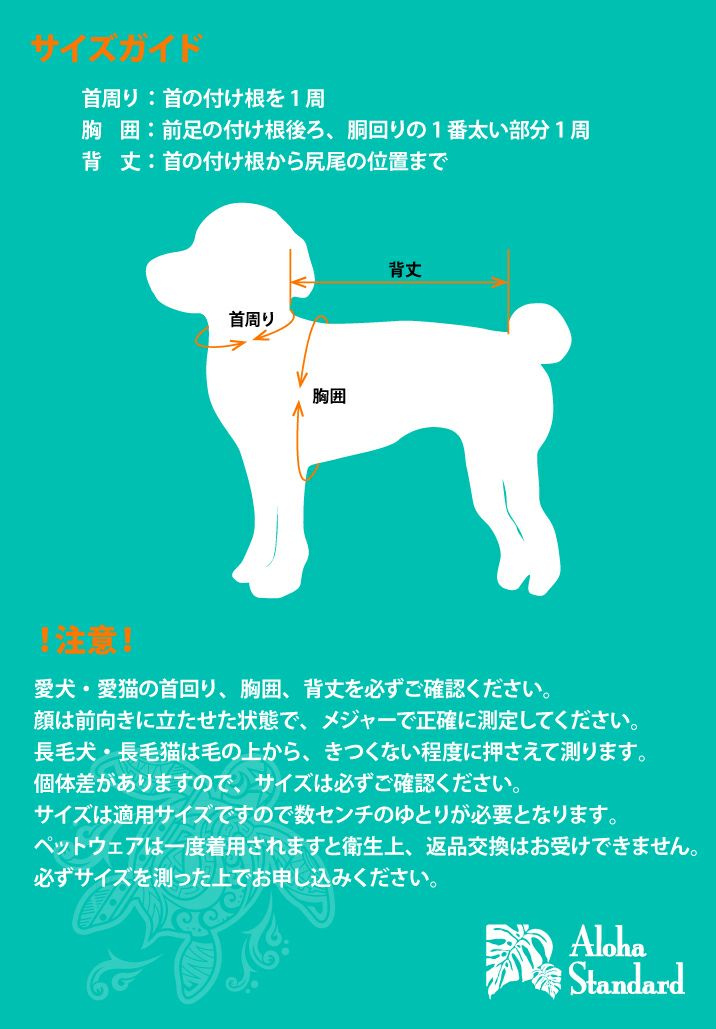 サイズガイド

首周り：首の付け根を１周
胸　囲：前足の付け根後ろ、胴回りの１番太い部分１周
背　丈：首の付け根から尻尾の位置まで

背丈

首周り

胸囲

！注意！

愛犬・愛猫の首回り、胸囲、背丈を必ずご確認ください。
顔は前向きに立たせた状態で、メジャーで正確に測定してください。
長毛犬・長毛猫は毛の上から、きつくない程度に押さえて測ります。
個体差がありますので、サイズは必ずご確認ください。
サイズは適用サイズですので数センチのゆとりが必要となります。
ペットウェアは一度着用されますと衛生上、返品交換はお受けできません。
必ずサイズを測った上でお申し込みください。

Aloha Standard